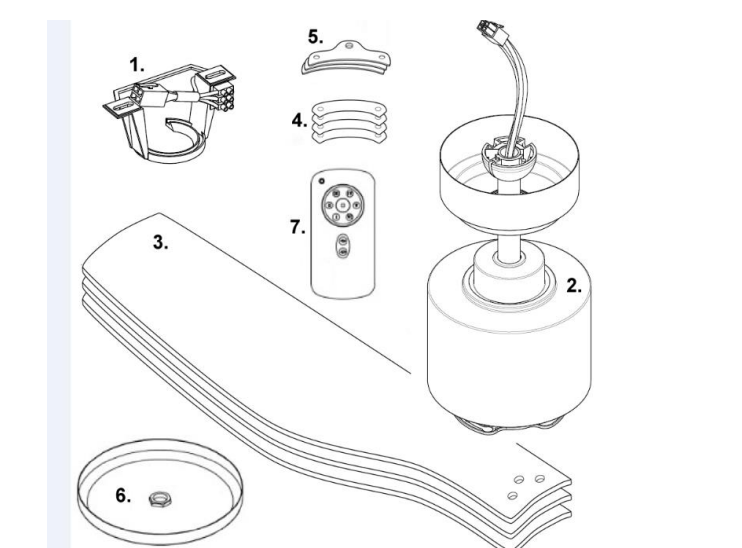 1.
5.
4.
7.
3.
2.
6.