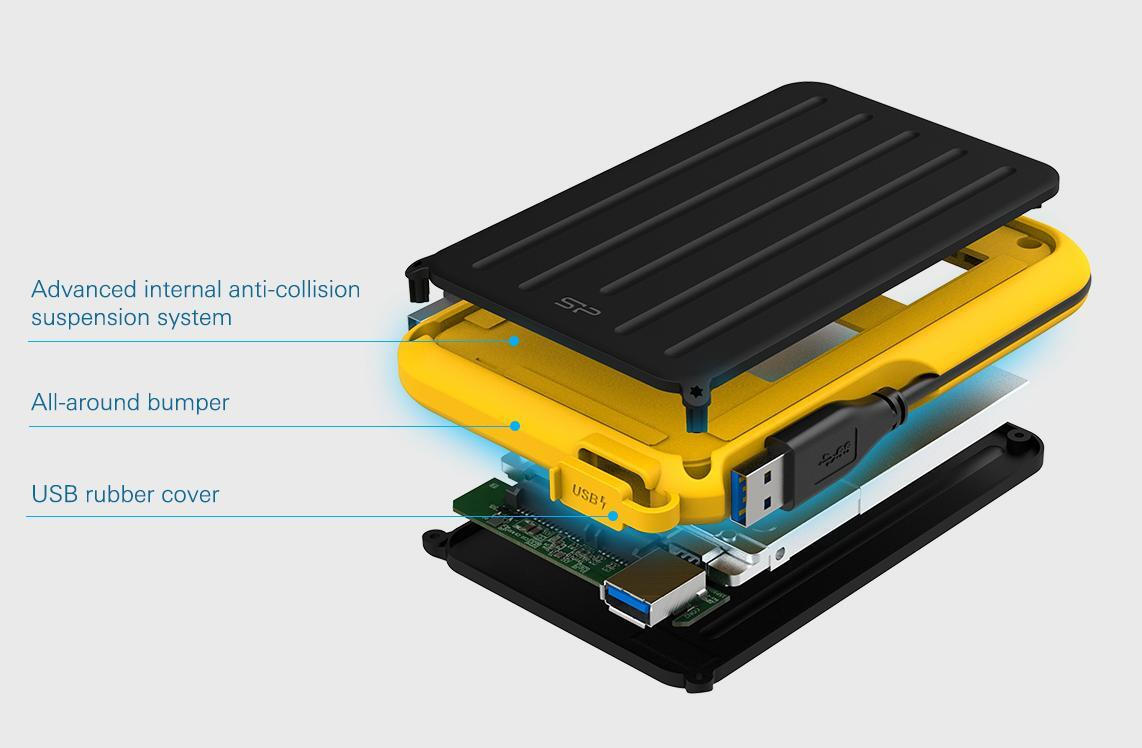 Advanced internal anti-collision suspension system

All-around bumper

USB rubber cover

SP

USB