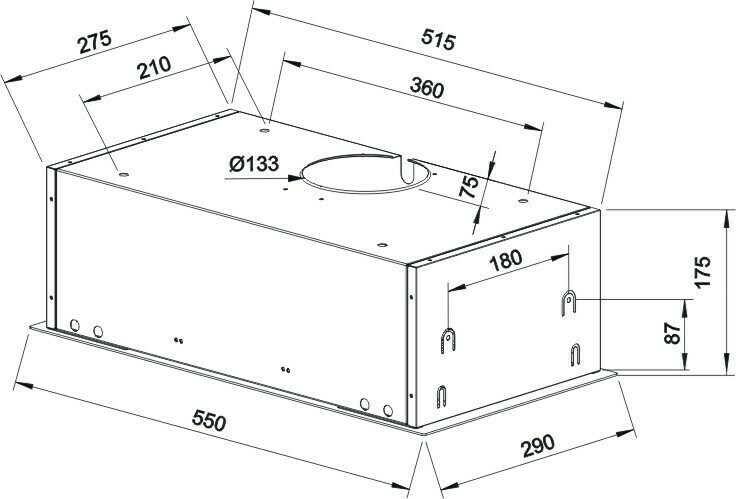 275
210
515
360
Ø133
75
180
175
87
550
290