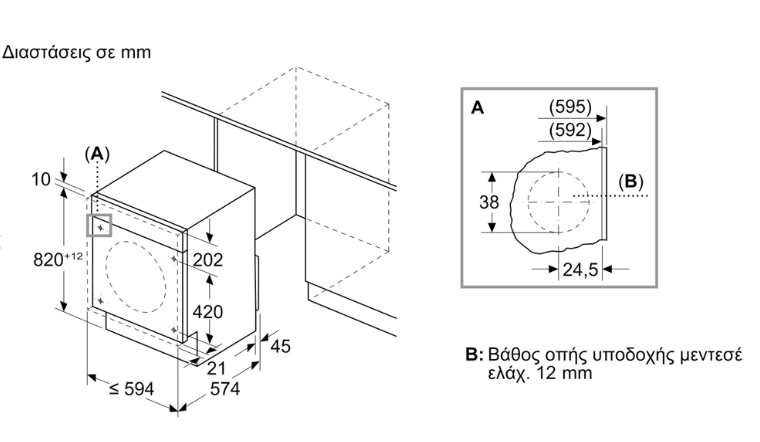 Διαστάσεις σε mm

(A)

10

$820^{+12}$

202

420

45

21

≤ 594

574

A

(595)

(592)

(B)

38

24,5

B: Βάθος οπής υποδοχής μεντεσέ ελάχ. 12 mm