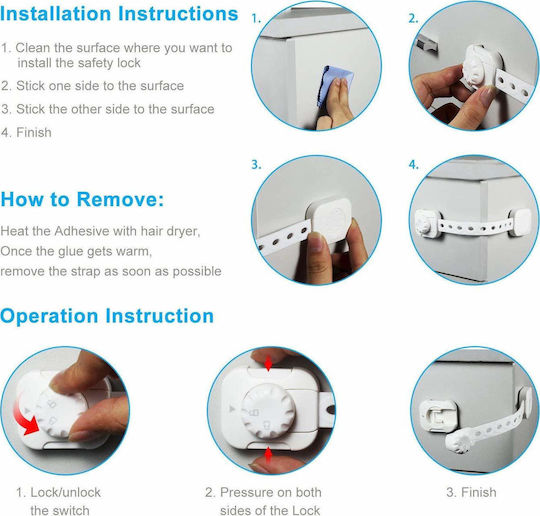 Installation Instructions

1. Clean the surface where you want to install the safety lock
2. Stick one side to the surface
3. Stick the other side to the surface
4. Finish

1.

2.

3.

4.

How to Remove:

Heat the Adhesive with hair dryer,
Once the glue gets warm,
remove the strap as soon as possible

Operation Instruction

1. Lock/unlock the switch

2. Pressure on both sides of the Lock

3. Finish