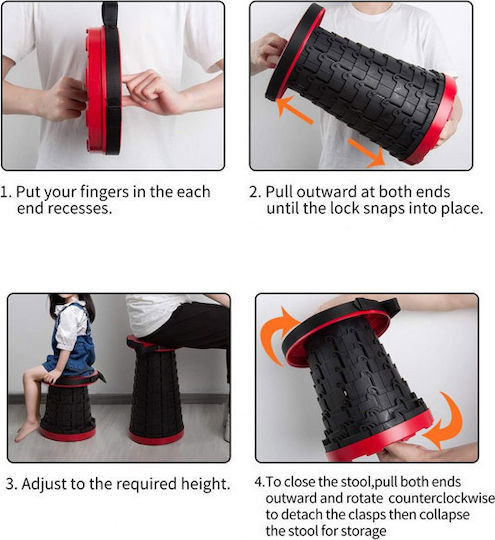 1. Put your fingers in the each end recesses.

2. Pull outward at both ends until the lock snaps into place.

3. Adjust to the required height.

4.To close the stool,pull both ends outward and rotate counterclockwise to detach the clasps then collapse the stool for storage