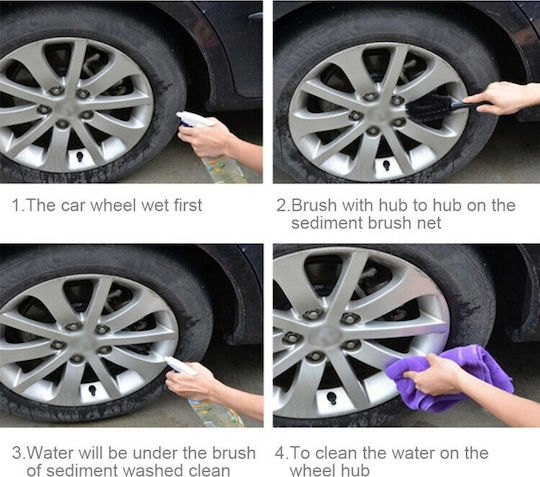 1.The car wheel wet first

2.Brush with hub to hub on the sediment brush net

3.Water will be under the brush of sediment washed clean

4.To clean the water on the wheel hub