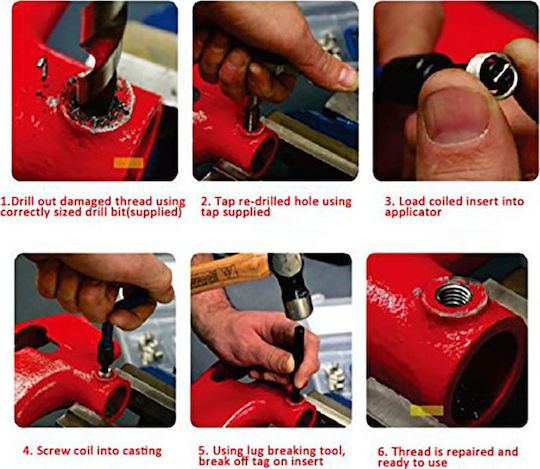 1.Drill out damaged thread using correctly sized drill bit(supplied)

2. Tap re-drilled hole using tap supplied

3. Load coiled insert into applicator

4. Screw coil into casting

5. Using lug breaking tool, break off tag on insert

6. Thread is repaired and ready to use