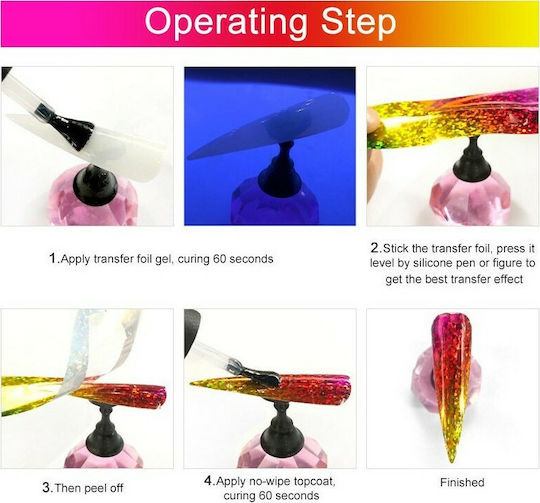 Operating Step

1.Apply transfer foil gel, curing 60 seconds

2.Stick the transfer foil, press it level by silicone pen or figure to get the best transfer effect

3.Then peel off

4.Apply no-wipe topcoat, curing 60 seconds

Finished