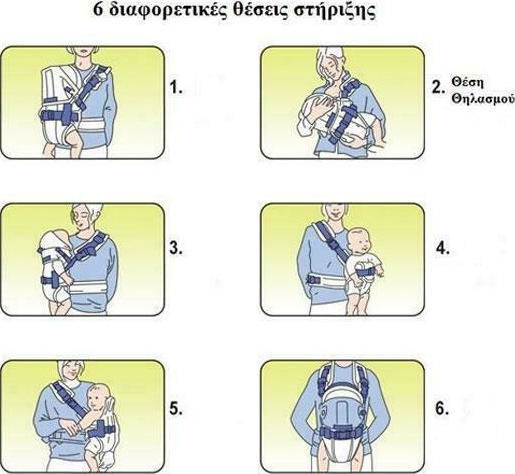 6 διαφορετικές θέσεις στήριξης

1.

2. Θέση Θηλασμού

3.

4.

5.

6.