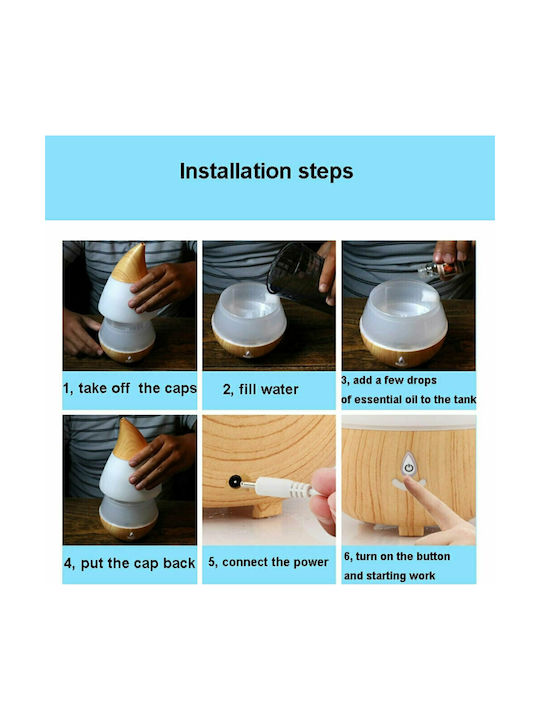 Installation steps

1, take off the caps

2, fill water

3, add a few drops of essential oil to the tank

4, put the cap back

5, connect the power

6, turn on the button and starting work