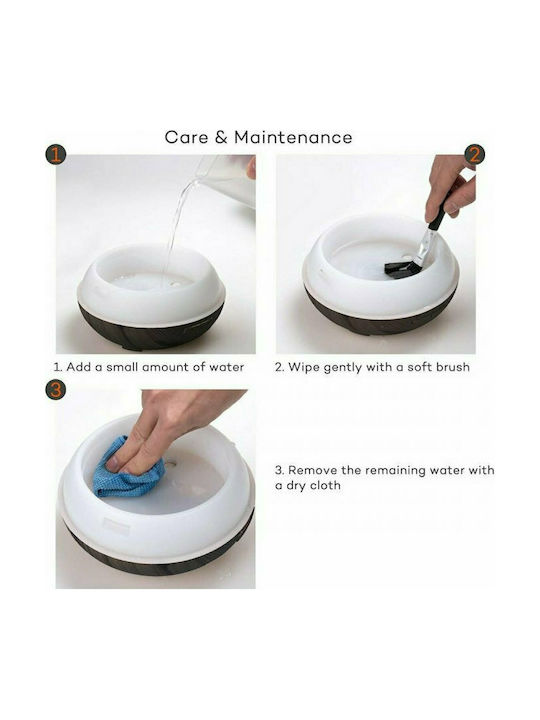 Care & Maintenance

1

2

1. Add a small amount of water

2. Wipe gently with a soft brush

3

3. Remove the remaining water with a dry cloth