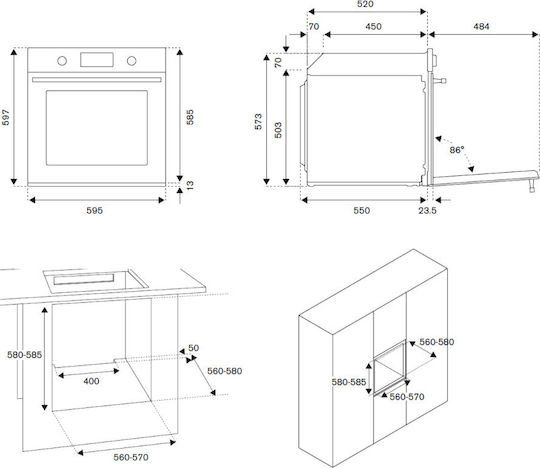 597
585
13
595
520
70
450
484
70
573
503
86°
550
23.5
580-585
400
50
560-580
560-570
560-580
580-585
560-570