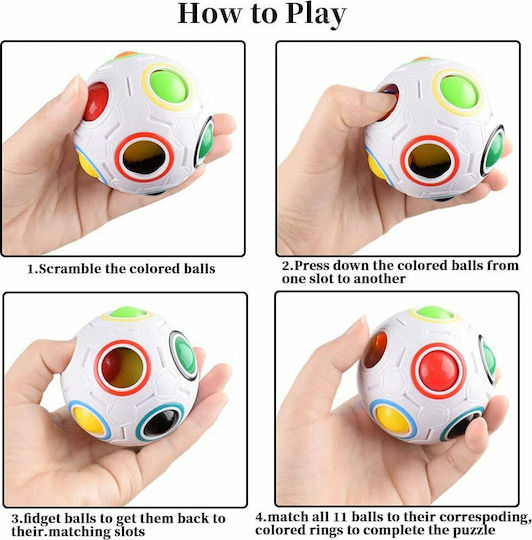 How to Play

1.Scramble the colored balls

2.Press down the colored balls from one slot to another

3.fidget balls to get them back to their.matching slots

4.match all 11 balls to their correspoding, colored rings to complete the puzzle