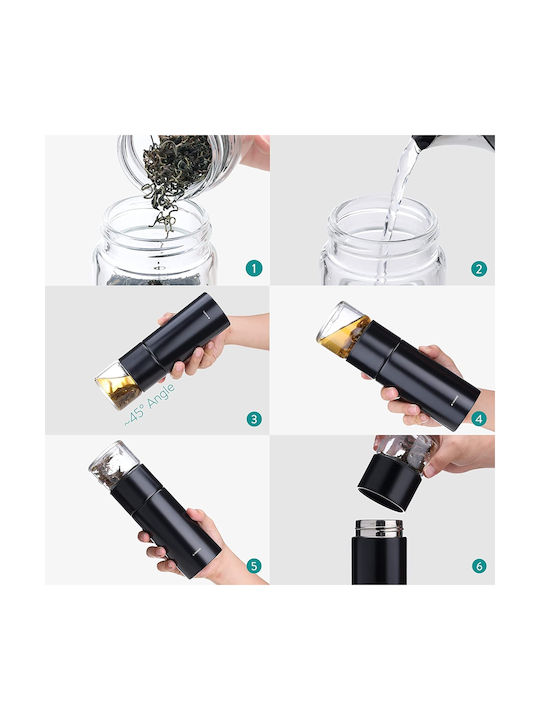 1

2

~45° Angle

3

4

5

6