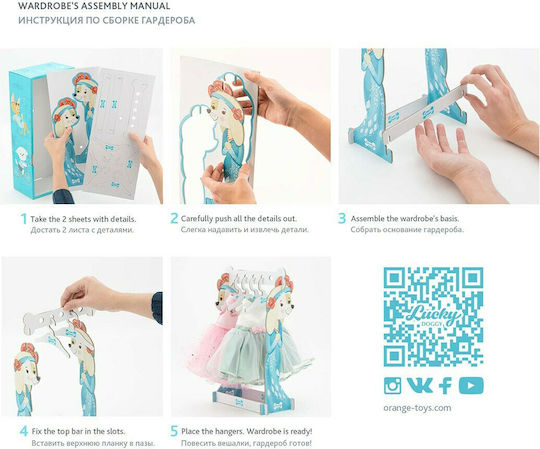 WARDROBE'S ASSEMBLY MANUAL
ИНСТРУКЦИЯ ПО СБОРКЕ ГАРДЕРОБА

1 Take the 2 sheets with details.
Достать 2 листа с деталями.

2 Carefully push all the details out.
Слегка надавить и извлечь детали.

3 Assemble the wardrobe's basis.
Собрать основание гардероба.

4 Fix the top bar in the slots.
Вставить верхнюю планку в пазы.

5 Place the hangers. Wardrobe is ready!
Повесить вешалки, гардероб готов!

Lucky DOGGY

orange-toys.com