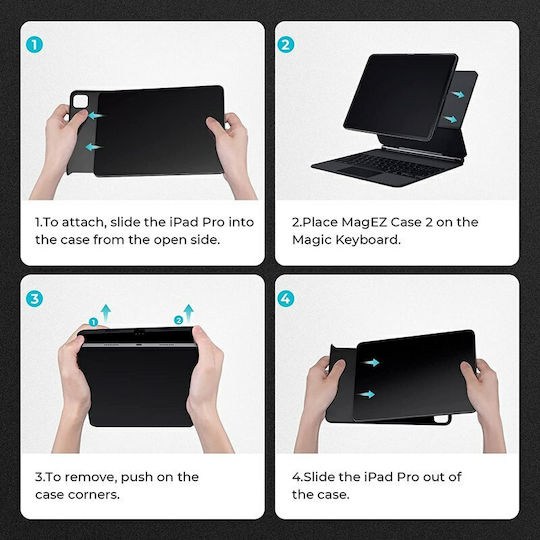 1

1.To attach, slide the iPad Pro into the case from the open side.

2

2.Place MagEZ Case 2 on the Magic Keyboard.

3

1

2

3.To remove, push on the case corners.

4

4.Slide the iPad Pro out of the case.