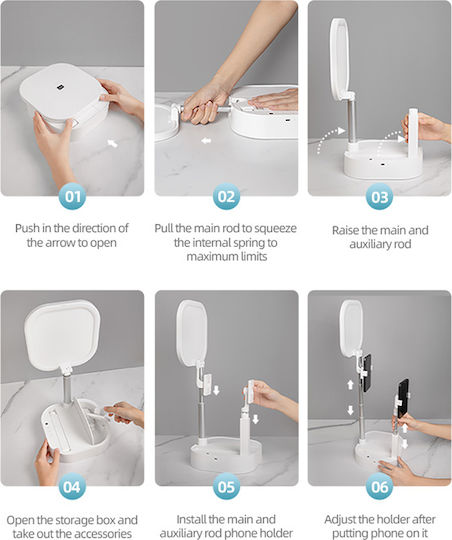 01

Push in the direction of the arrow to open

02

Pull the main rod to squeeze the internal spring to maximum limits

03

Raise the main and auxiliary rod

04

Open the storage box and take out the accessories

05

Install the main and auxiliary rod phone holder

06

Adjust the holder after putting phone on it