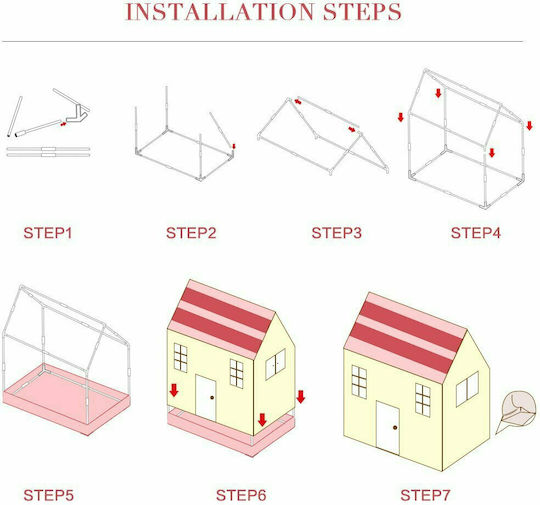 INSTALLATION STEPS

STEP1

STEP2

STEP3

STEP4

STEP5

STEP6

STEP7