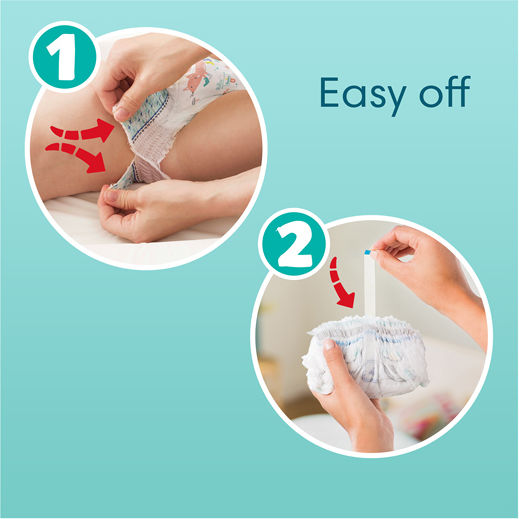 1

Easy off

2