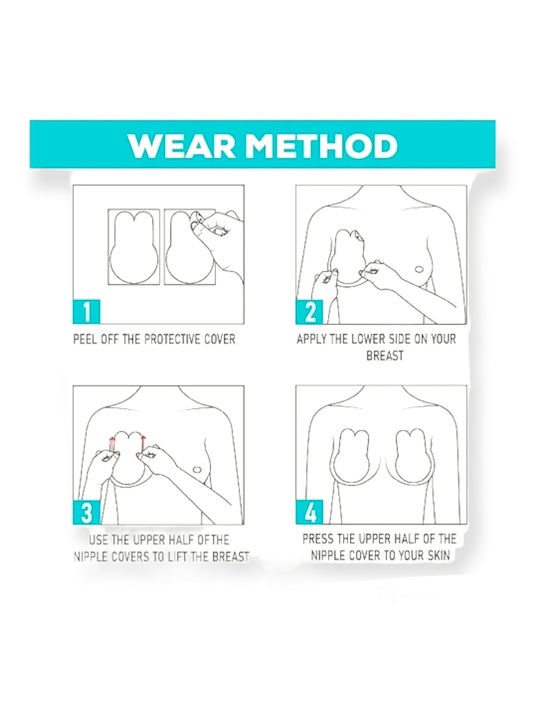 WEAR METHOD

1
PEEL OFF THE PROTECTIVE COVER

2
APPLY THE LOWER SIDE ON YOUR BREAST

3
USE THE UPPER HALF OFTHE NIPPLE COVERS TO LIFT THE BREAST

4
PRESS THE UPPER HALF OF THE NIPPLE COVER TO YOUR SKIN