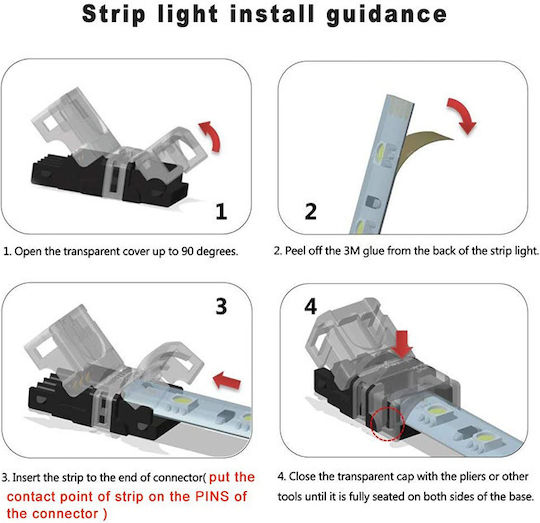 Strip light install guidance

1

1. Open the transparent cover up to 90 degrees.

2

2. Peel off the 3M glue from the back of the strip light.

3

3. Insert the strip to the end of connector( put the contact point of strip on the PINS of the connector )

4

4. Close the transparent cap with the pliers or other tools until it is fully seated on both sides of the base.