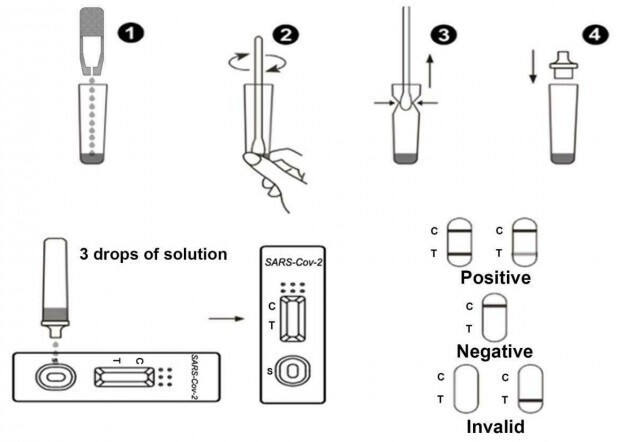 1
2
3
4

3 drops of solution

S T C SARS-Cov-2

SARS-Cov-2
C
T
S

C
T
C
T
Positive

C
T
Negative

C
T
C
T
Invalid