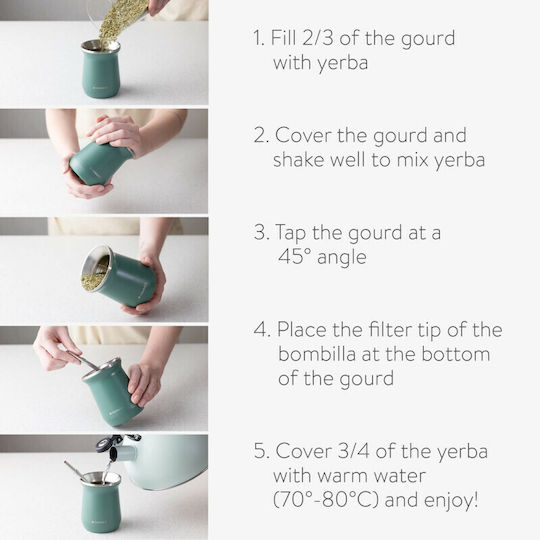 1. Fill 2/3 of the gourd with yerba

2. Cover the gourd and shake well to mix yerba

3. Tap the gourd at a 45° angle

4. Place the filter tip of the bombilla at the bottom of the gourd

5. Cover 3/4 of the yerba with warm water (70°-80°C) and enjoy!