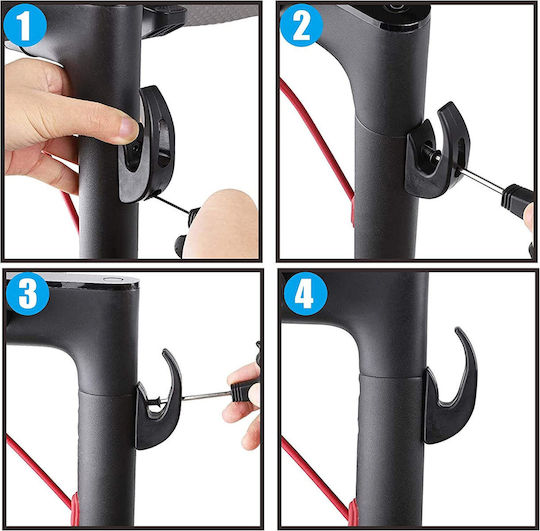 1
2
3
4