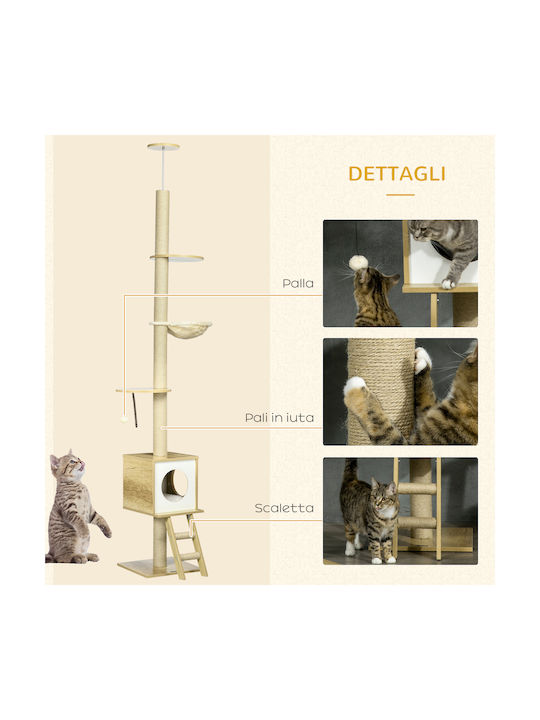 DETTAGLI

Palla

Pali in iuta

Scaletta