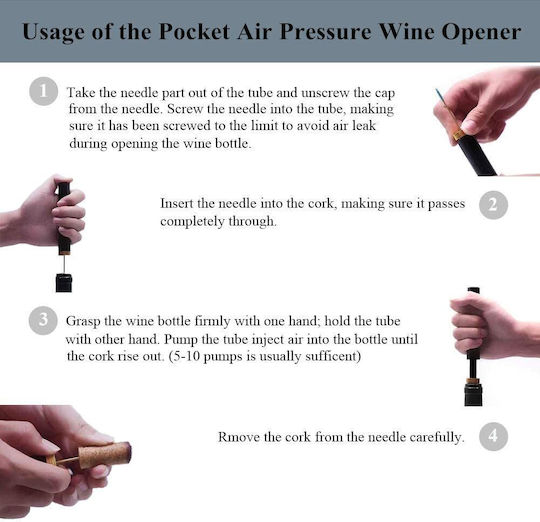 Usage of the Pocket Air Pressure Wine Opener

1 Take the needle part out of the tube and unscrew the cap from the needle. Screw the needle into the tube, making sure it has been screwed to the limit to avoid air leak during opening the wine bottle.

Insert the needle into the cork, making sure it passes completely through. 2

3 Grasp the wine bottle firmly with one hand; hold the tube with other hand. Pump the tube inject air into the bottle until the cork rise out. (5-10 pumps is usually sufficent)

Rmove the cork from the needle carefully. 4