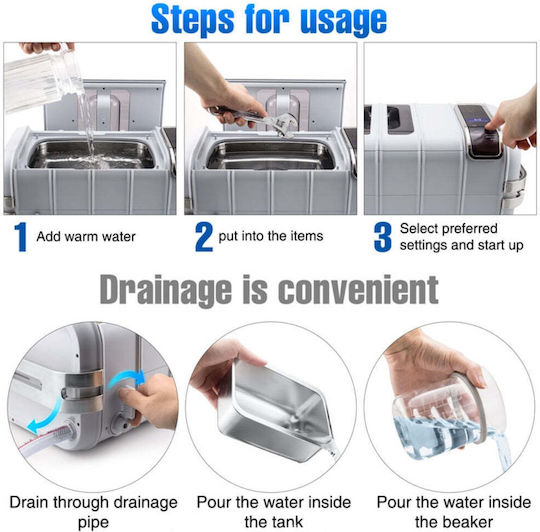 Steps for usage

1 Add warm water

2 put into the items

3 Select preferred settings and start up

Drainage is convenient

Drain through drainage pipe

Pour the water inside the tank

Pour the water inside the beaker