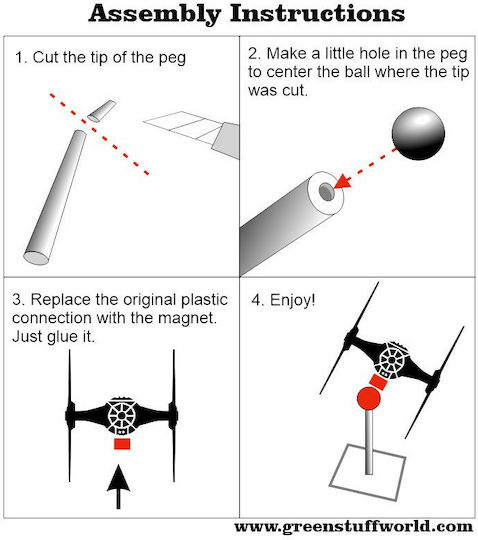 Assembly Instructions

1. Cut the tip of the peg

2. Make a little hole in the peg to center the ball where the tip was cut.

3. Replace the original plastic connection with the magnet. Just glue it.

4. Enjoy!

www.greenstuffworld.com