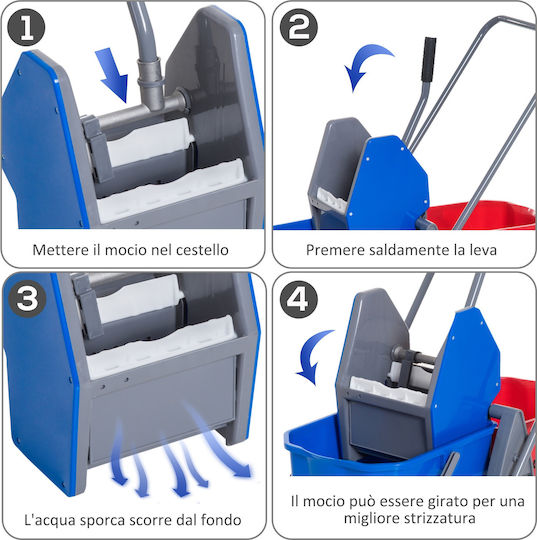 1

Mettere il mocio nel cestello

2

Premere saldamente la leva

3

L'acqua sporca scorre dal fondo

4

Il mocio può essere girato per una migliore strizzatura