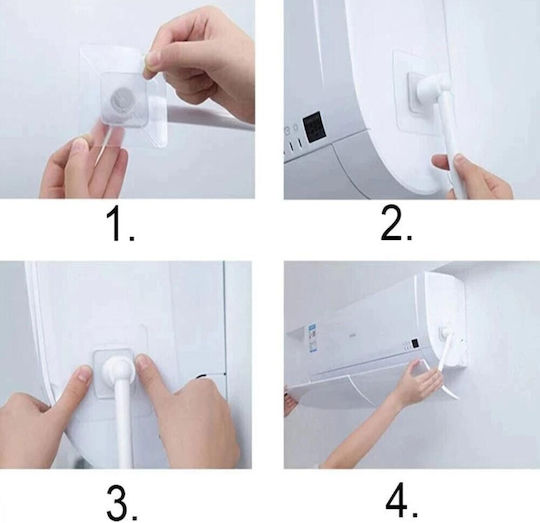 1.

2.

3.

4.