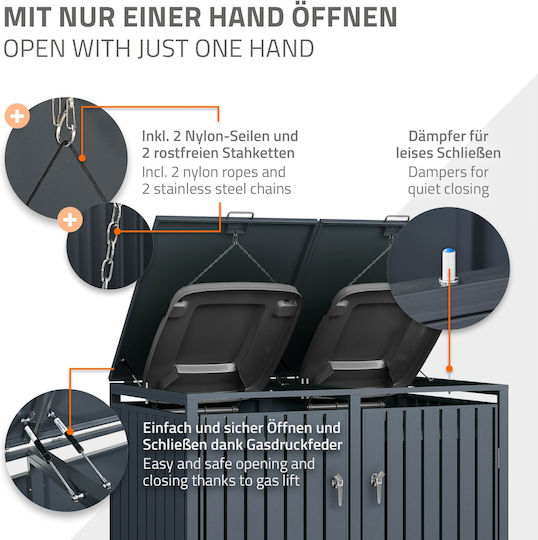 MIT NUR EINER HAND ÖFFNEN
OPEN WITH JUST ONE HAND

Inkl. 2 Nylon-Seilen und 2 rostfreien Stahketten
Incl. 2 nylon ropes and 2 stainless steel chains

Dämpfer für leises Schließen
Dampers for quiet closing

Einfach und sicher Öffnen und Schließen dank Gasdruckfeder
Easy and safe opening and closing thanks to gas lift