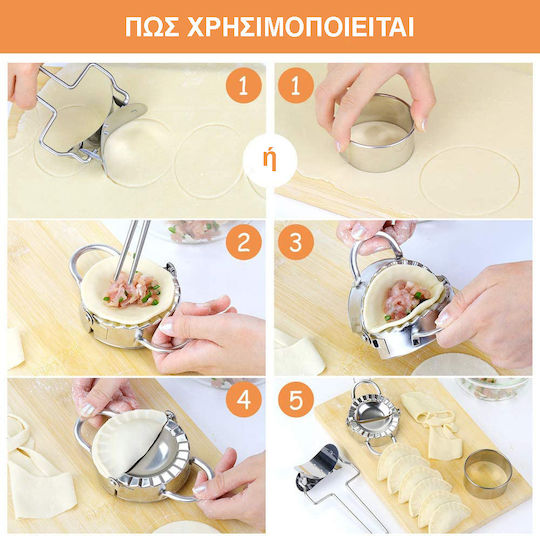 ΠΩΣ ΧΡΗΣΙΜΟΠΟΙΕΙΤΑΙ

1

ή

1

2

3

4

5