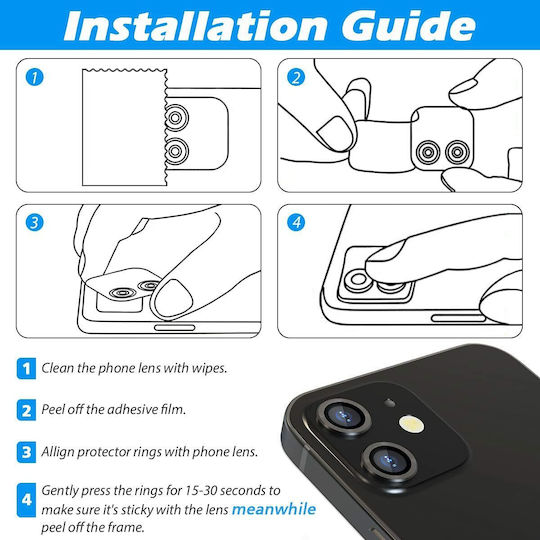 Installation Guide

1

2

3

4

1 Clean the phone lens with wipes.

2 Peel off the adhesive film.

3 Allign protector rings with phone lens.

4 Gently press the rings for 15-30 seconds to make sure it's sticky with the lens meanwhile peel off the frame.