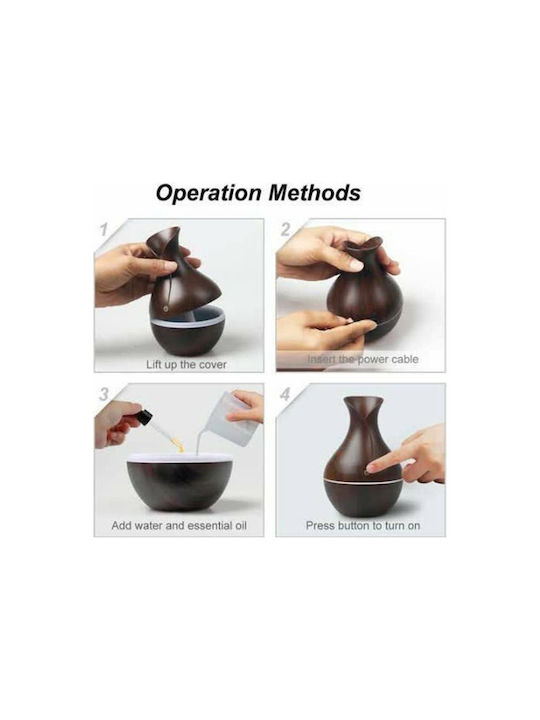 Operation Methods

1
Lift up the cover

2
Insert the power cable

3
Add water and essential oil

4
Press button to turn on