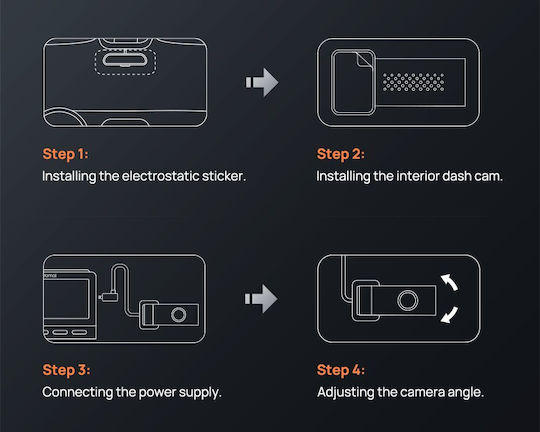 Step 1:
Installing the electrostatic sticker.

Step 2:
Installing the interior dash cam.

70mai

Step 3:
Connecting the power supply.

Step 4:
Adjusting the camera angle.