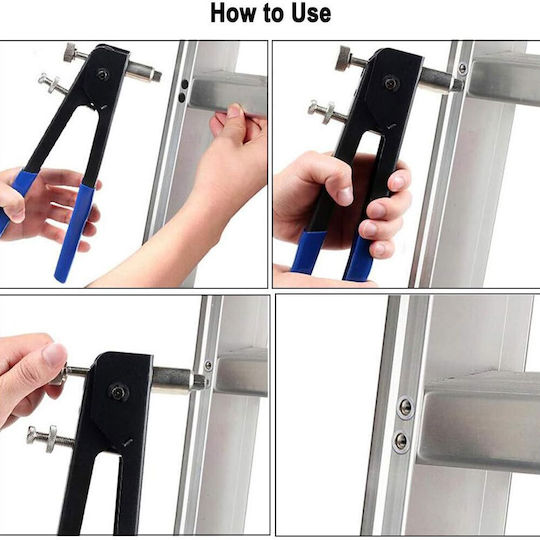 How to Use