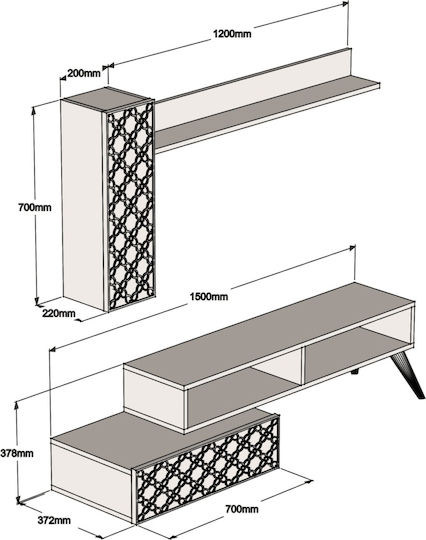 1200mm
200mm
700mm
220mm
1500mm
378mm
372mm
700mm