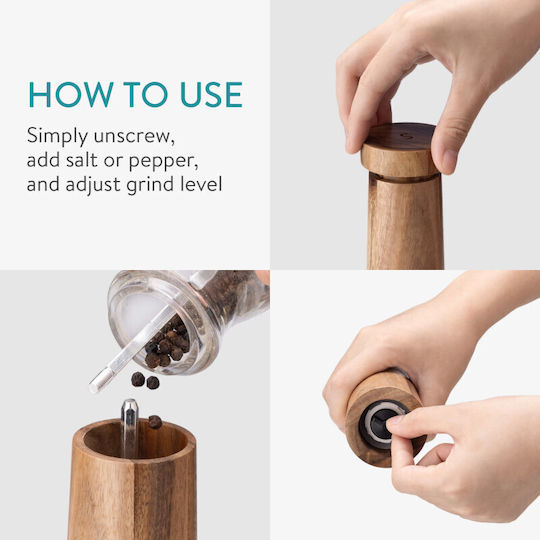 HOW TO USE

Simply unscrew, add salt or pepper, and adjust grind level