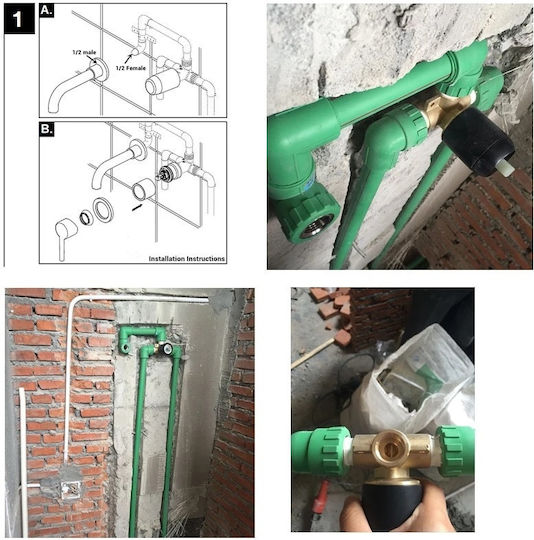 1

A.

1/2 male

1/2 Female

B.

Installation Instructions