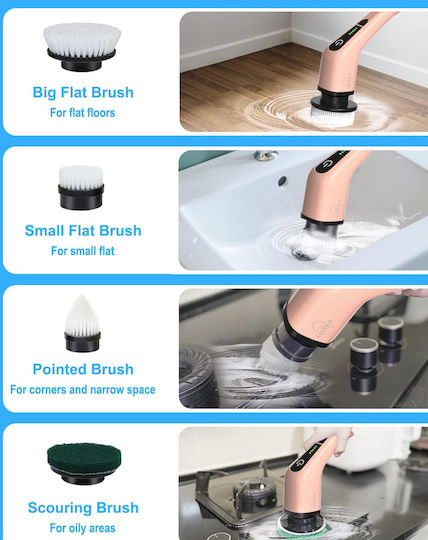 Big Flat Brush
For flat floors

Small Flat Brush
For small flat

Pointed Brush
For corners and narrow space

Scouring Brush
For oily areas