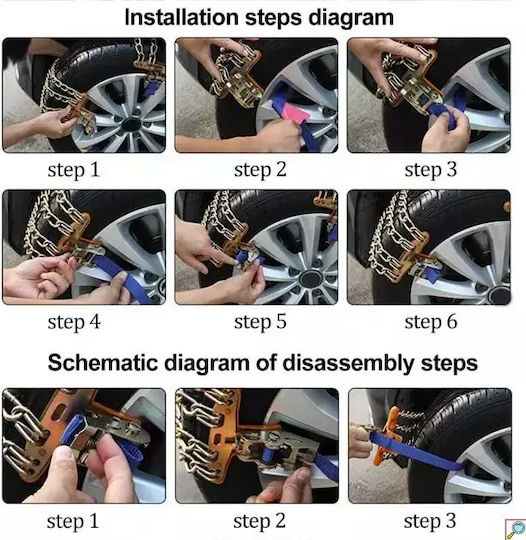 Installation steps diagram

step 1

step 2

step 3

step 4

step 5

step 6

Schematic diagram of disassembly steps

step 1

step 2

step 3