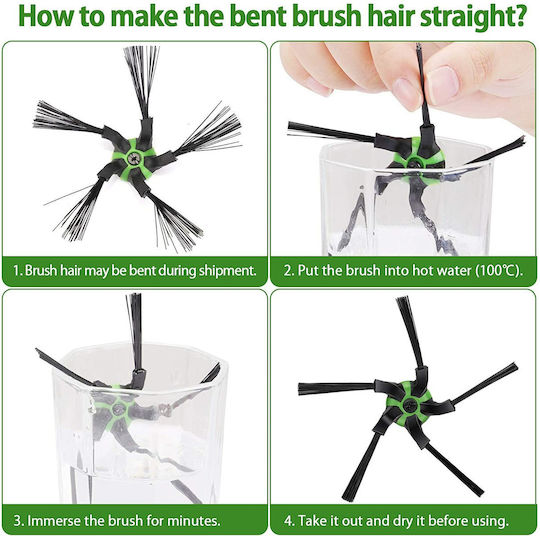 How to make the bent brush hair straight?

1. Brush hair may be bent during shipment.

2. Put the brush into hot water (100℃).

3. Immerse the brush for minutes.

4. Take it out and dry it before using.