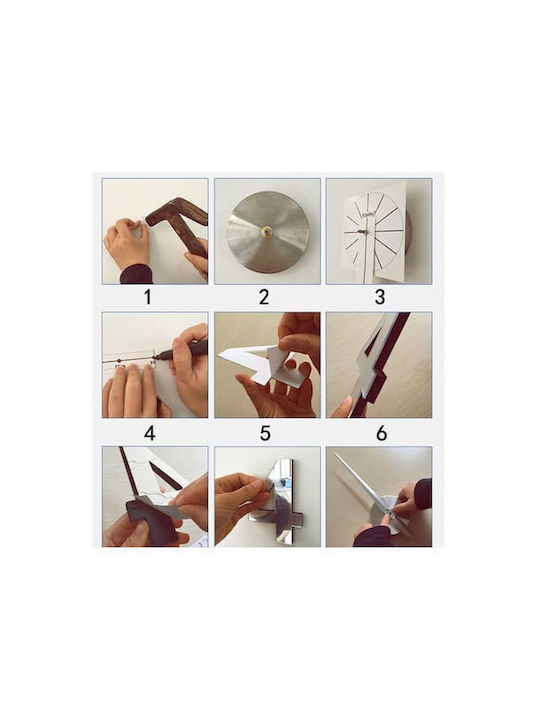 1
2
3
4
5
6