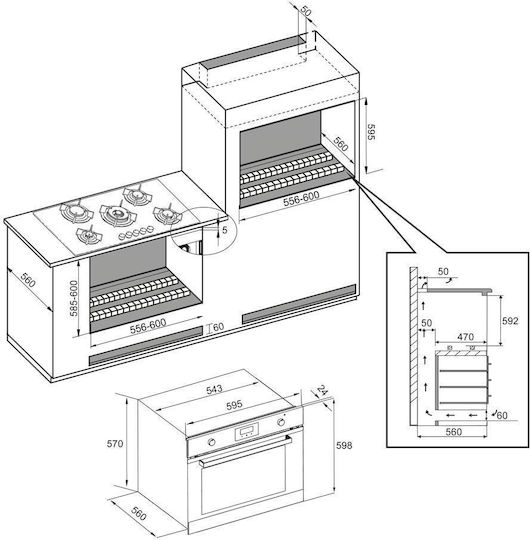 50
595
560
556-600
5
560
585-600
556-600
60
50
592
50
470
60
560
543
24
595
570
598
560