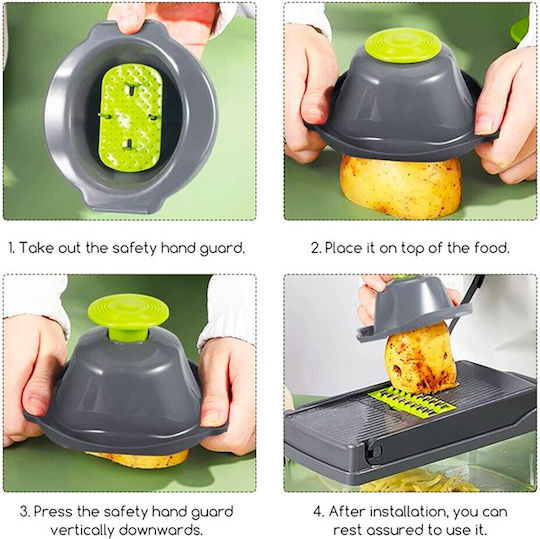 1. Take out the safety hand guard.

2. Place it on top of the food.

3. Press the safety hand guard vertically downwards.

4. After installation, you can rest assured to use it.