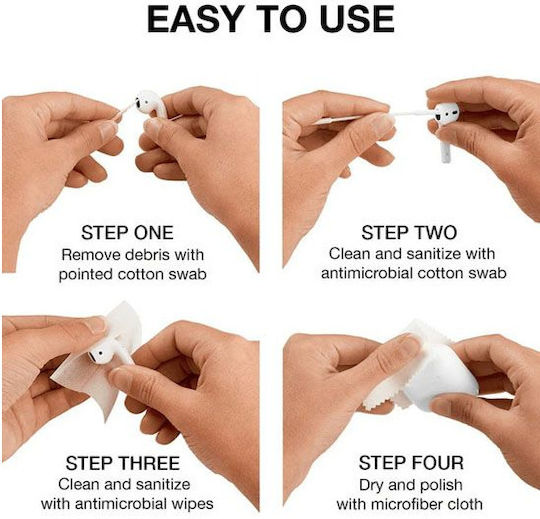 EASY TO USE

STEP ONE
Remove debris with pointed cotton swab

STEP TWO
Clean and sanitize with antimicrobial cotton swab

STEP THREE
Clean and sanitize with antimicrobial wipes

STEP FOUR
Dry and polish with microfiber cloth