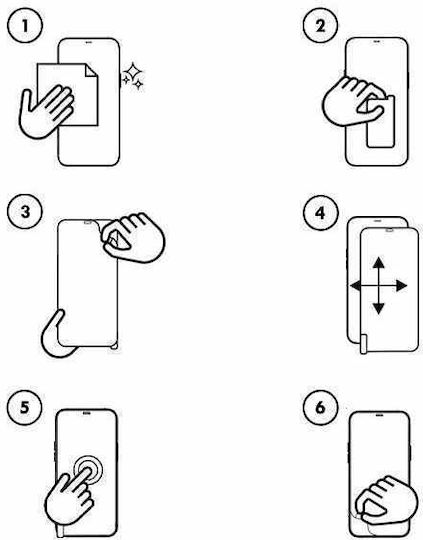 1

2

3

4

5

6