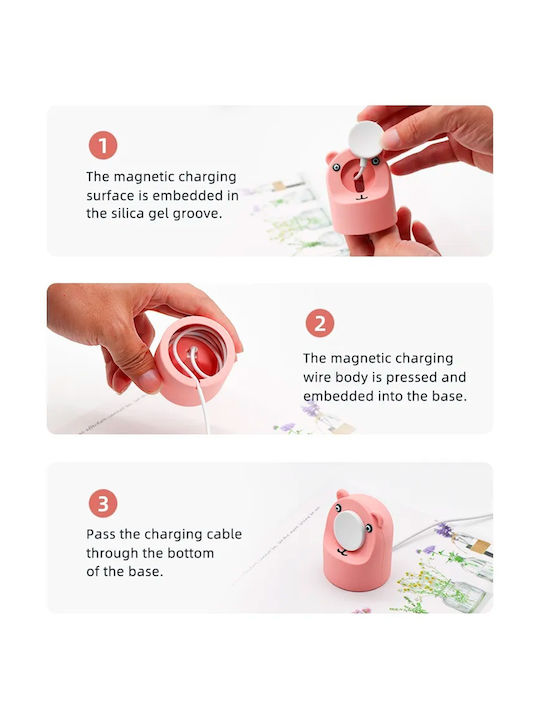 1

The magnetic charging surface is embedded in the silica gel groove.

2

The magnetic charging wire body is pressed and embedded into the base.

3

Pass the charging cable through the bottom of the base.