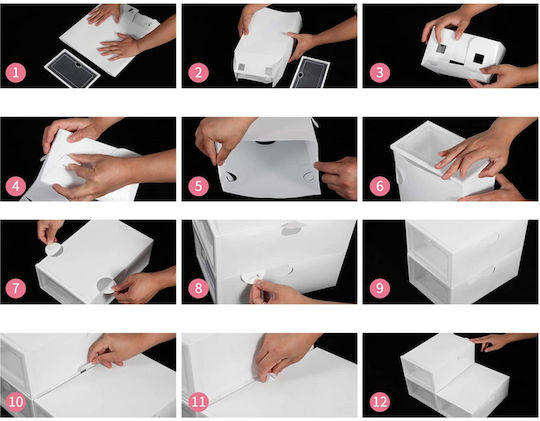 1
2
3
4
5
6
7
8
9
10
11
12